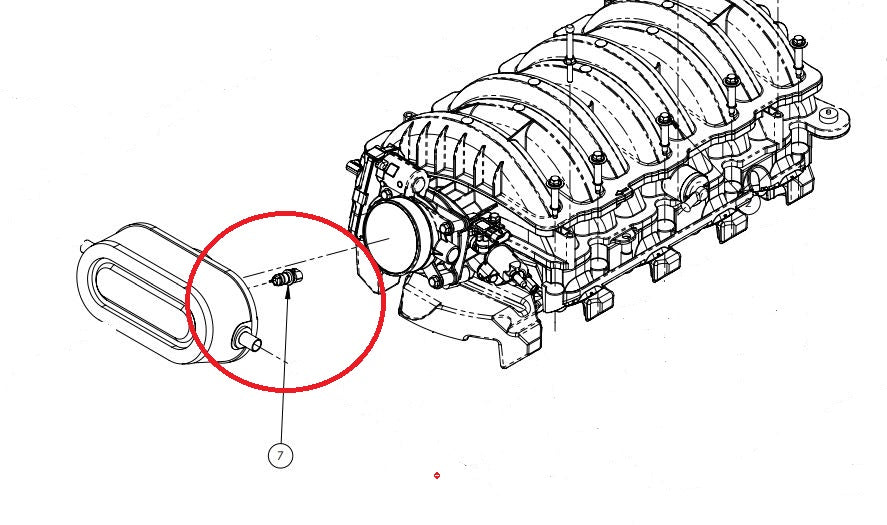 7