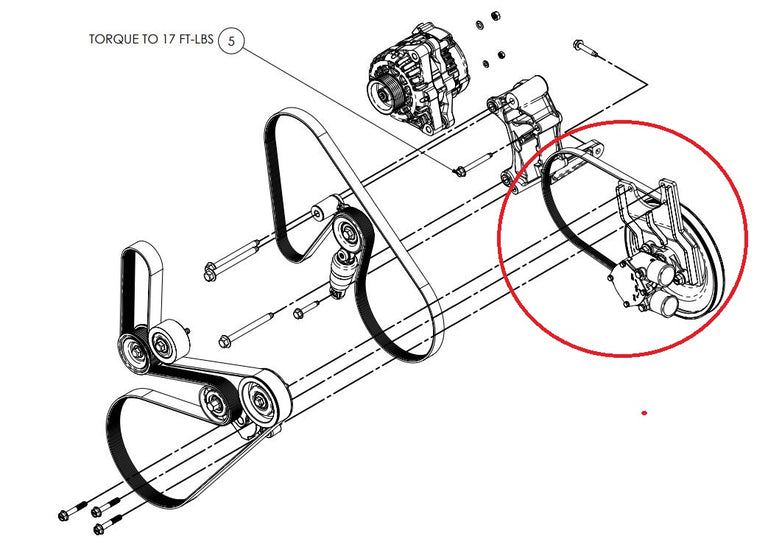 TORQUE TO 17 FT-LBS 5