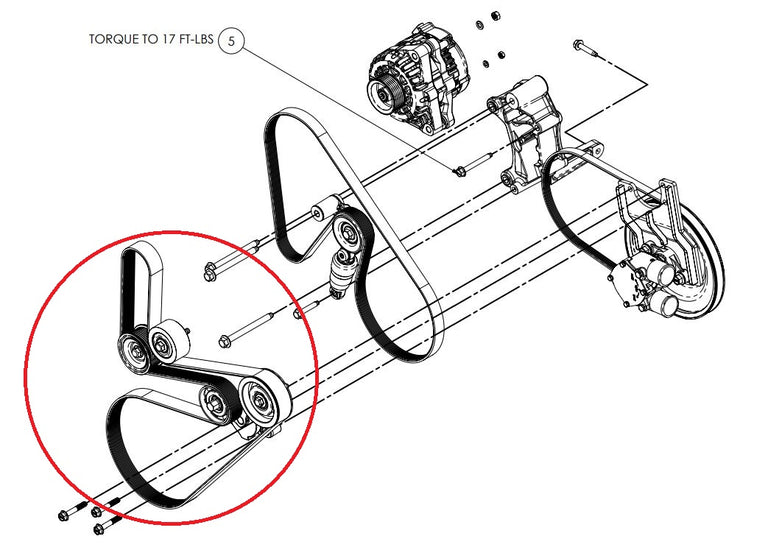 TORQUE TO 17 FT-LBS
5